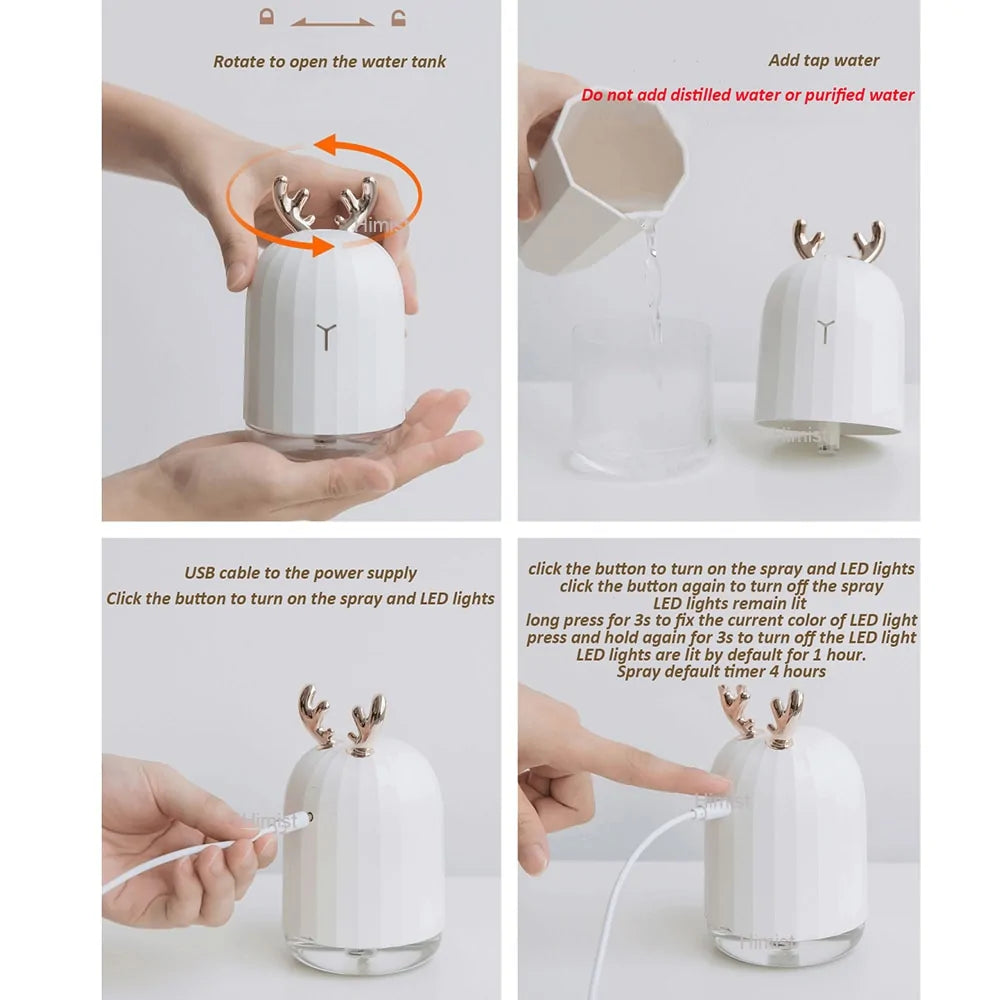 Rotate to open the water tank

Himist

Add tap water

Do not add distilled water or purified water

Himist

USB cable to the power supply

Click the button to turn on the spray and LED lights

Himist

click the button to turn on the spray and LED lights
click the button again to turn off the spray
LED lights remain lit
long press for 3s to fix the current color of LED light
press and hold again for 3s to turn off the LED light
LED lights are lit by default for 1 hour.
Spray default timer 4 hours

Himist

Himist